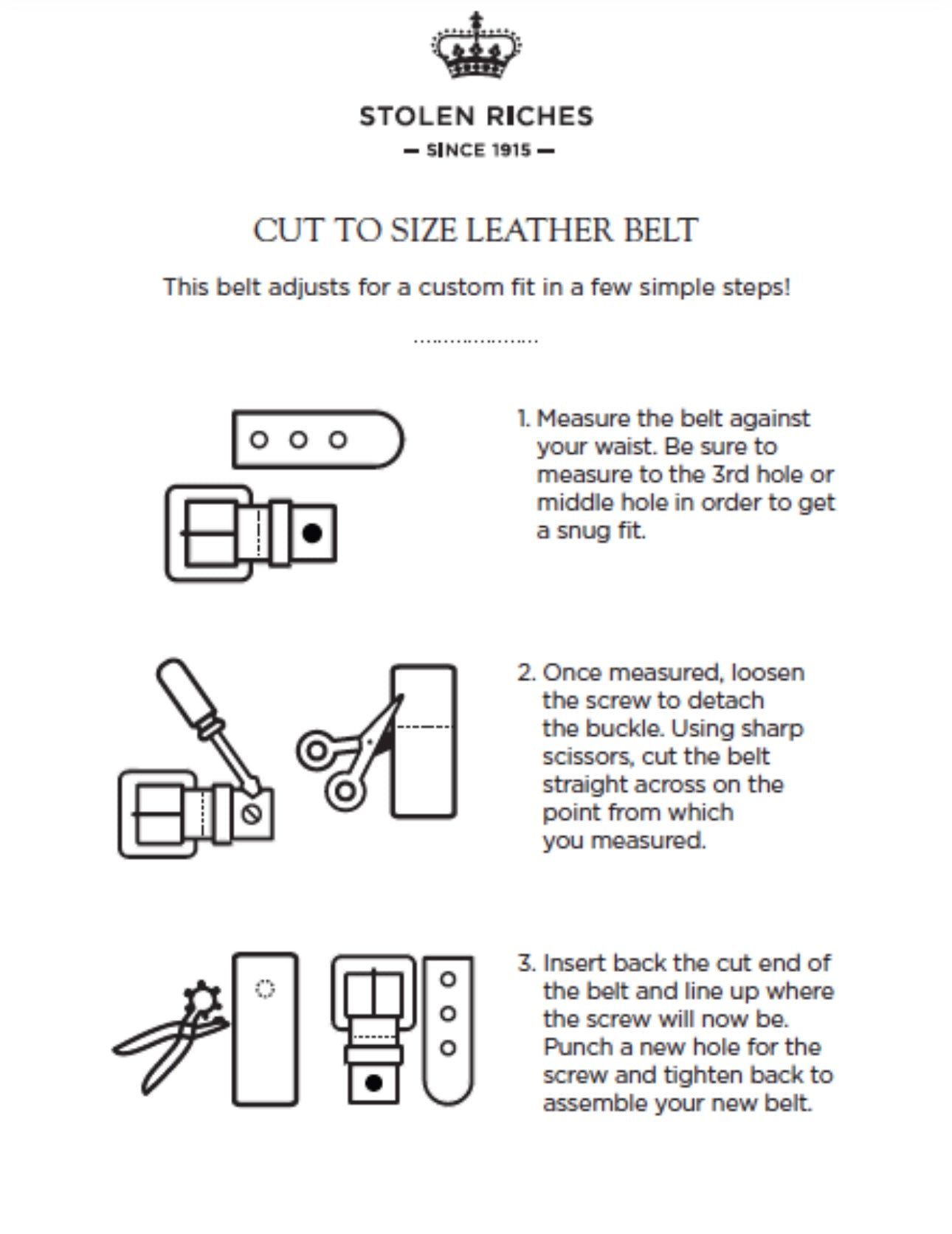 STOLEN RICHES

— SINCE 1915 —

CUT TO SIZE LEATHER BELT

This belt adjusts for a custom fit in a few simple steps!

1. Measure the belt against your waist. Be sure to measure to the 3rd hole or middle hole in order to get a snug fit.

2. Once measured, loosen the screw to detach the buckle. Using sharp scissors, cut the belt straight across on the point from which you measured.

3. Insert back the cut end of the belt and line up where the screw will now be. Punch a new hole for the screw and tighten back to assemble your new belt.